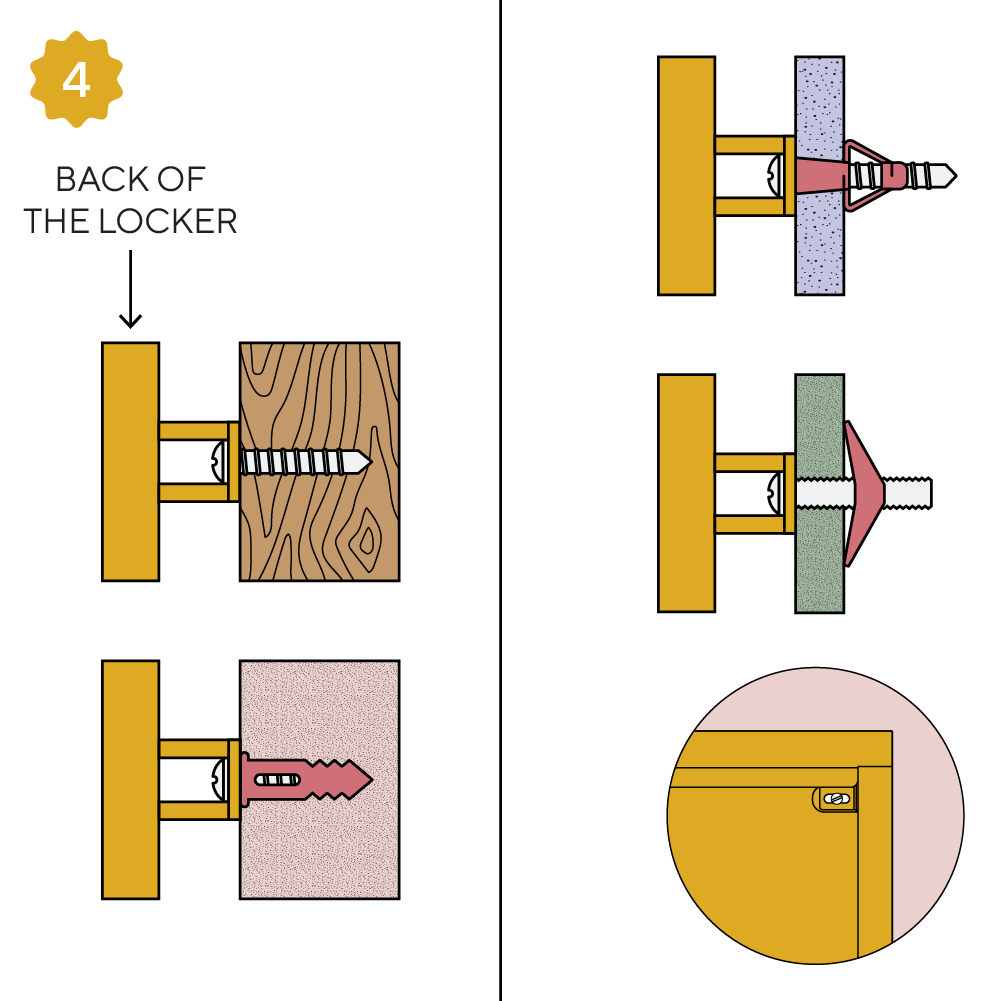 4

BACK OF
THE LOCKER